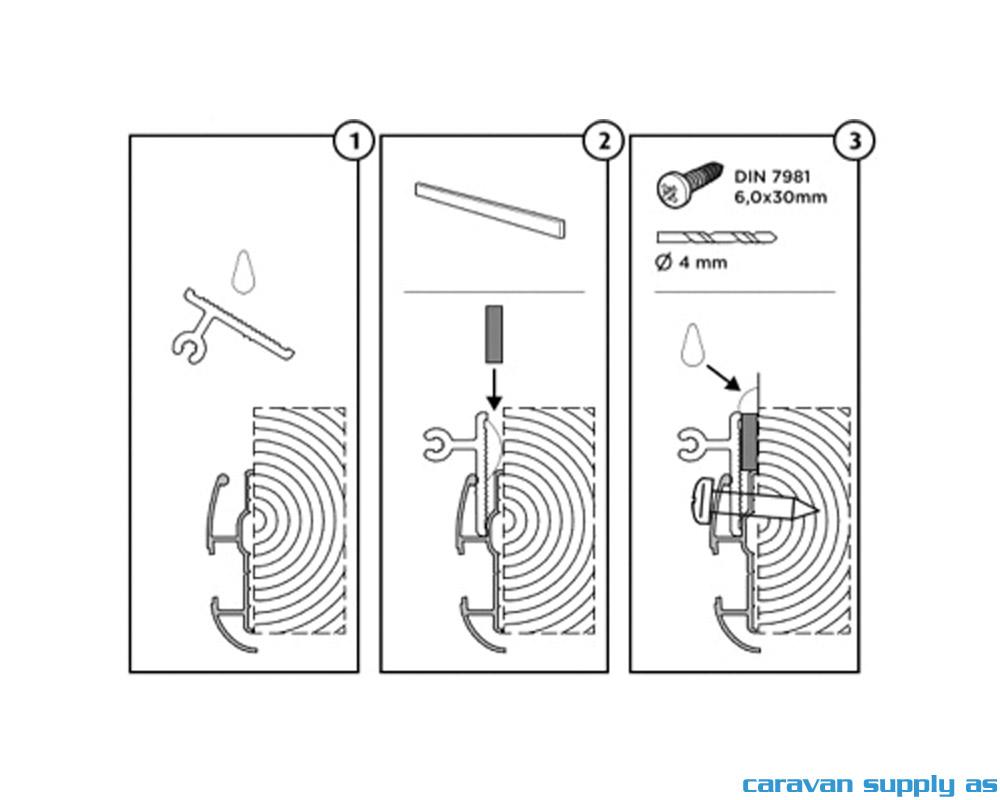 1

2

3

DIN 7981
6,0x30mm

Ø 4 mm

caravan supply as